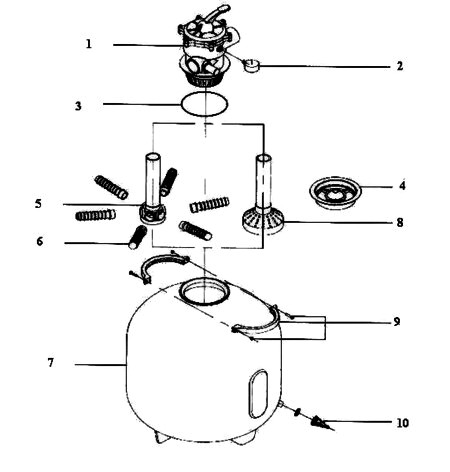 1
2
3
4
5
8
6
9
7
10